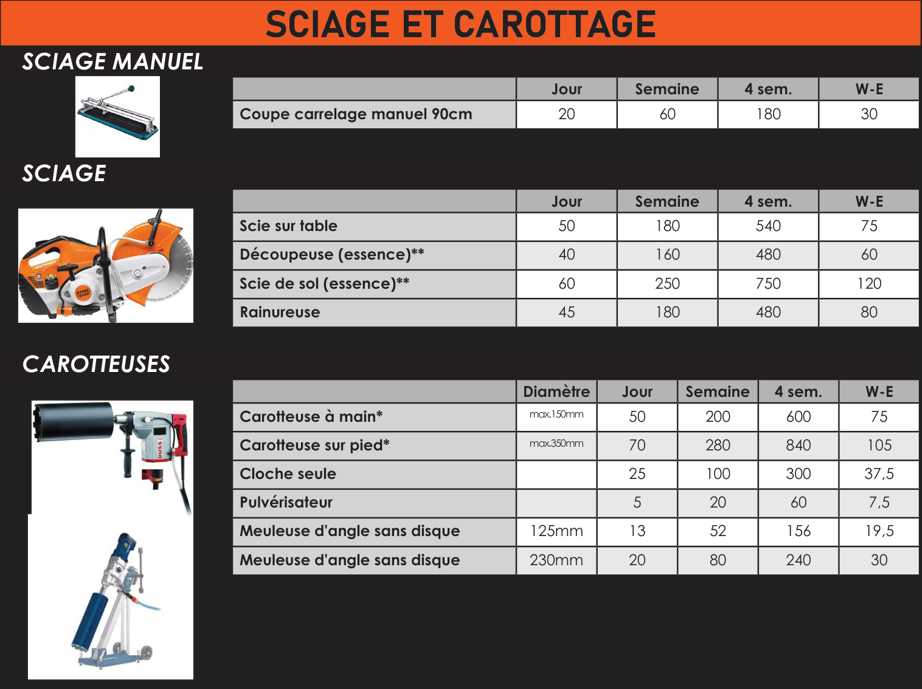 SCIAGE ET CAROTTAGE

SCIAGE MANUEL

| | Jour | Semaine | 4 sem. | W-E |
|---|---|---|---|---|
| Coupe carrelage manuel 90cm | 20 | 60 | 180 | 30 |

SCIAGE

| | Jour | Semaine | 4 sem. | W-E |
|---|---|---|---|---|
| Scie sur table | 50 | 180 | 540 | 75 |
| Découpeuse (essence)** | 40 | 160 | 480 | 60 |
| Scie de sol (essence)** | 60 | 250 | 750 | 120 |
| Rainureuse | 45 | 180 | 480 | 80 |

CAROTTEUSES

| | Diamètre | Jour | Semaine | 4 sem. | W-E |
|---|---|---|---|---|---|
| Carotteuse à main* | max.150mm | 50 | 200 | 600 | 75 |
| Carotteuse sur pied* | max.350mm | 70 | 280 | 840 | 105 |
| Cloche seule | | 25 | 100 | 300 | 37,5 |
| Pulvérisateur | | 5 | 20 | 60 | 7,5 |
| Meuleuse d'angle sans disque | 125mm | 13 | 52 | 156 | 19,5 |
| Meuleuse d'angle sans disque | 230mm | 20 | 80 | 240 | 30 |